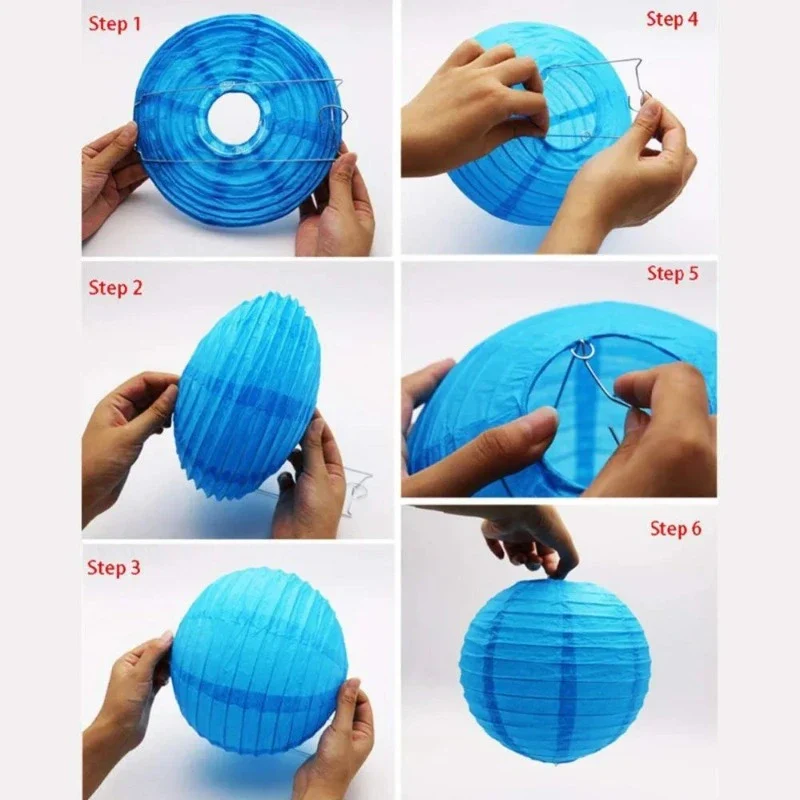 Step 1

Step 2

Step 3

Step 4

Step 5

Step 6