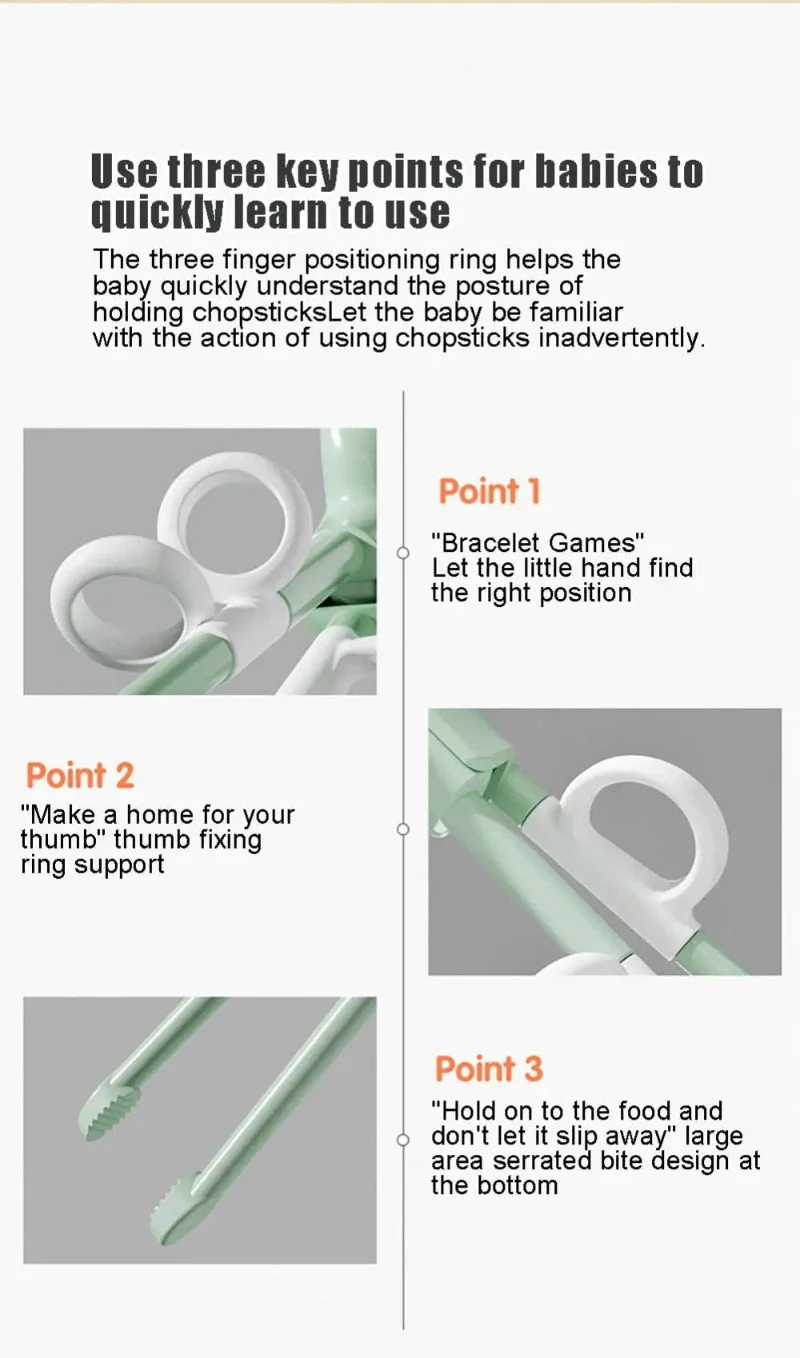 Use three key points for babies to quickly learn to use

The three finger positioning ring helps the baby quickly understand the posture of holding chopsticksLet the baby be familiar with the action of using chopsticks inadvertently.

Point 1

"Bracelet Games"
Let the little hand find the right position

Point 2

"Make a home for your thumb" thumb fixing ring support

Point 3

"Hold on to the food and don't let it slip away" large area serrated bite design at the bottom